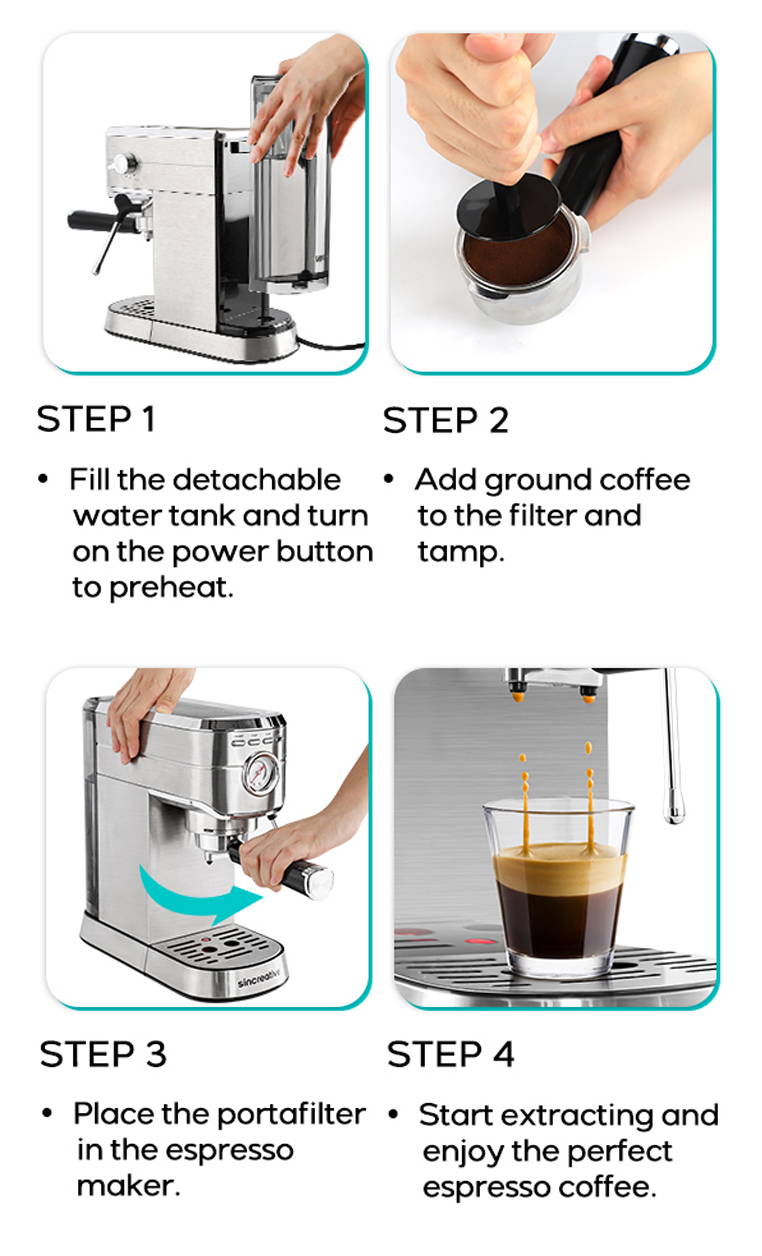 STEP 1

• Fill the detachable water tank and turn on the power button to preheat.

STEP 2

• Add ground coffee to the filter and tamp.

sincreative

STEP 3

• Place the portafilter in the espresso maker.

STEP 4

• Start extracting and enjoy the perfect espresso coffee.